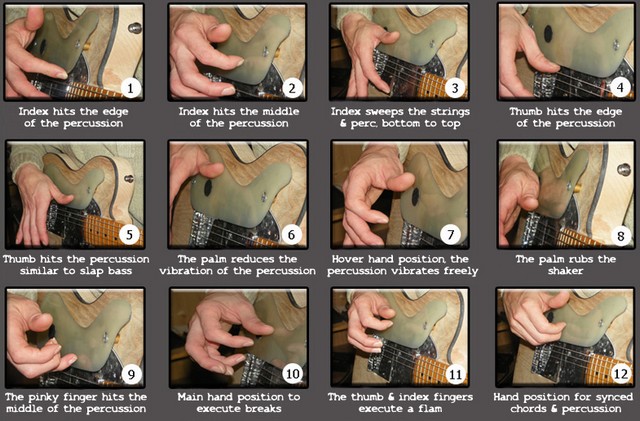 1

Index hits the edge of the percussion

2

Index hits the middle of the percussion

3

Index sweeps the strings & perc. bottom to top

4

Thumb hits the edge of the percussion

5

Thumb hits the percussion similar to slap bass

6

The palm reduces the vibration of the percussion

7

Hover hand position, the percussion vibrates freely

8

The palm rubs the shaker

9

The pinky finger hits the middle of the percussion

10

Main hand position to execute breaks

11

The thumb & index fingers execute a flam

12

Hand position for synced chords & percussion